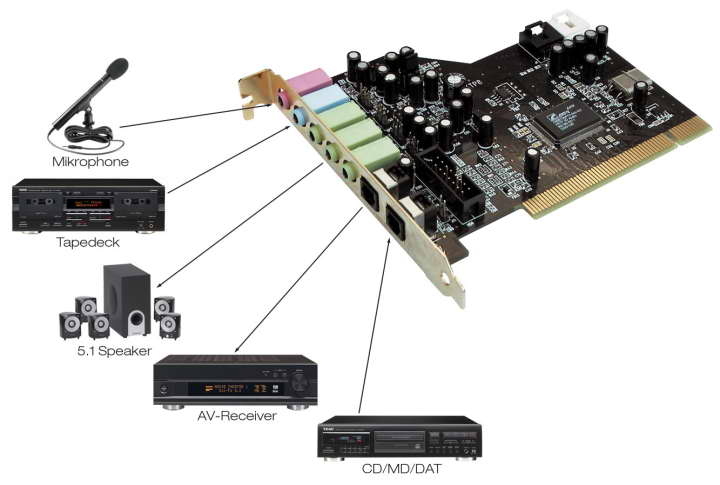 Mikrophone

Tapedeck

5.1 Speaker

AV-Receiver

CD/MD/DAT