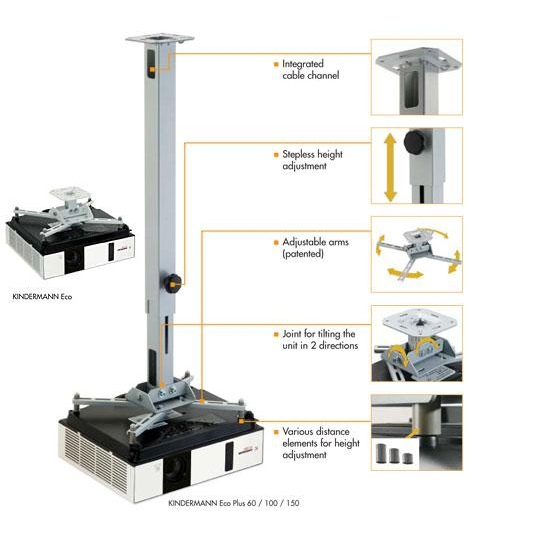 Integrated cable channel

Stepless height adjustment

Adjustable arms (patented)

Joint for tilting the unit in 2 directions

Various distance elements for height adjustment

KINDERMANN Eco

KINDERMANN Eco Plus 60 / 100 / 150