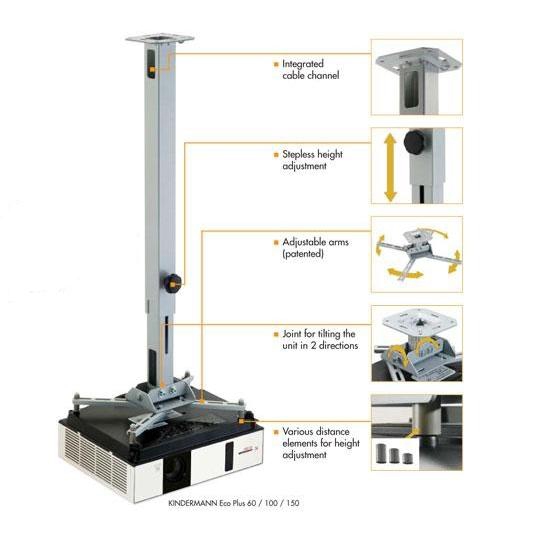 Integrated cable channel

Stepless height adjustment

Adjustable arms (patented)

Joint for tilting the unit in 2 directions

Various distance elements for height adjustment

KINDERMANN Eco Plus 60 / 100 / 150