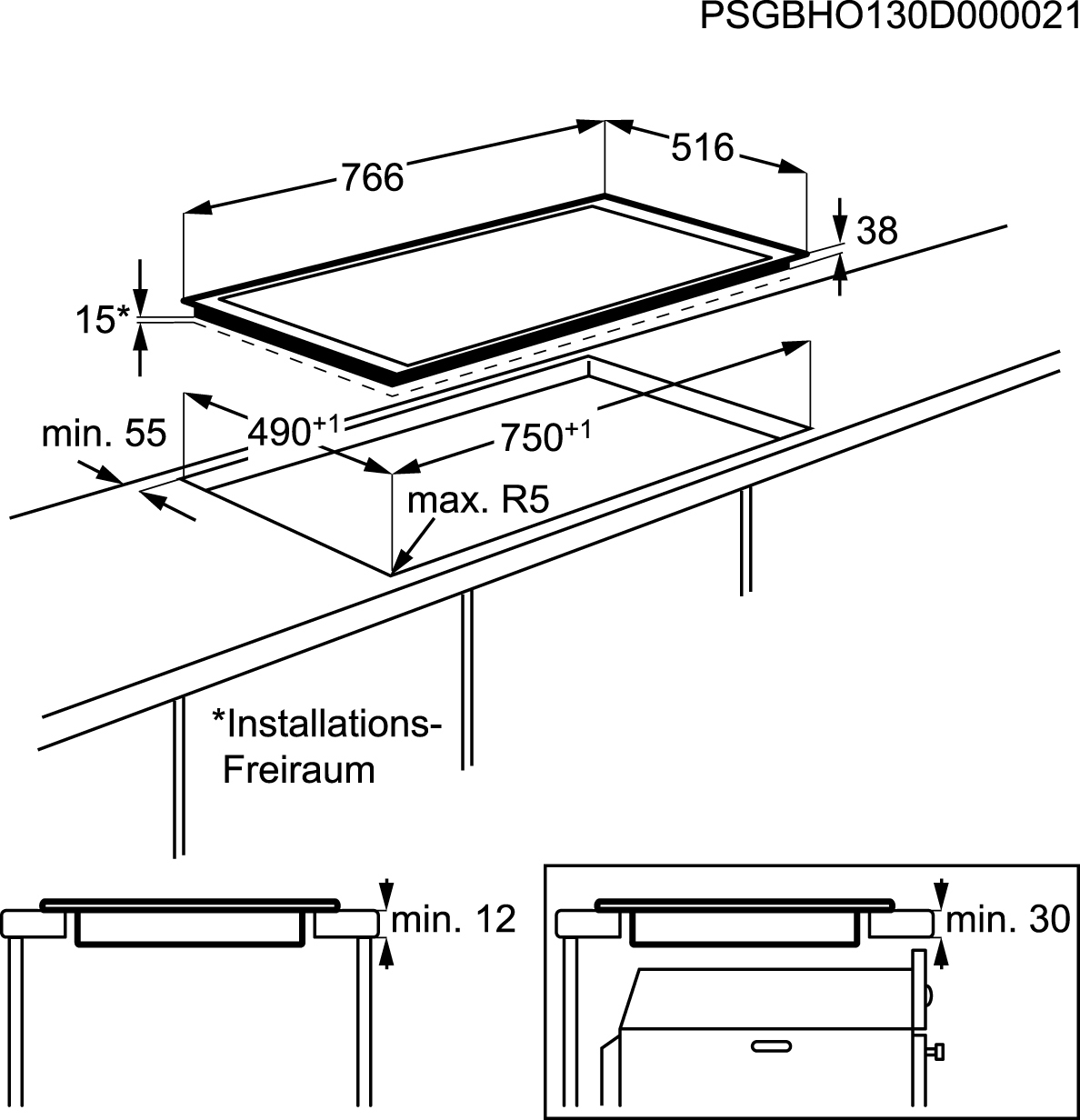 PSGBHO130D000021

766

516

38

15*

min. 55

$490^{+1}$

$750^{+1}$

max. R5

*Installations-Freiraum

min. 12

min. 30