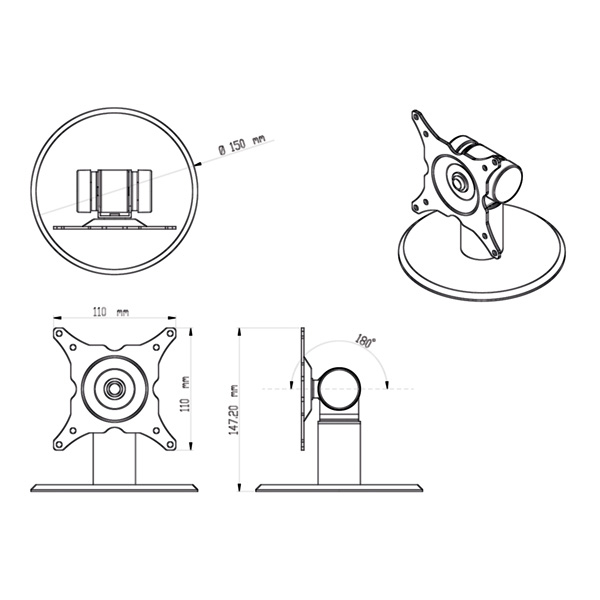 Ø 150 mm

110 mm

110 mm

147,20 mm

180°