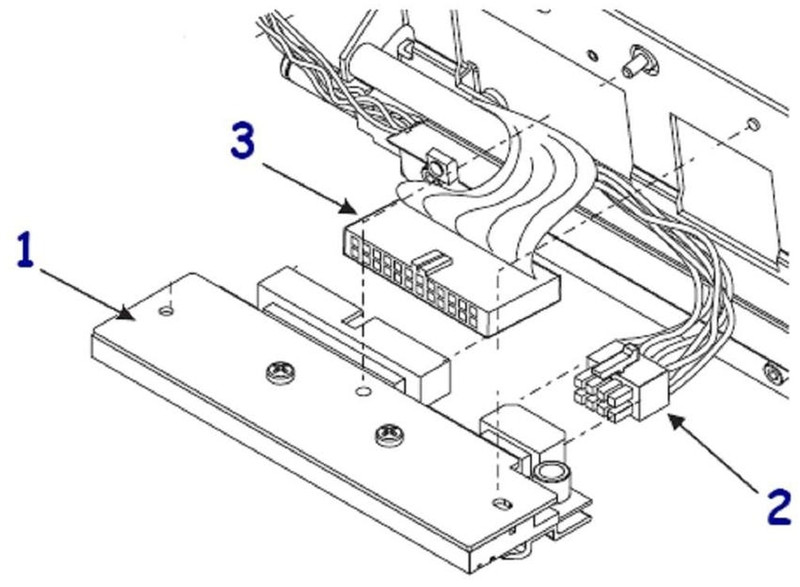 3
1
2