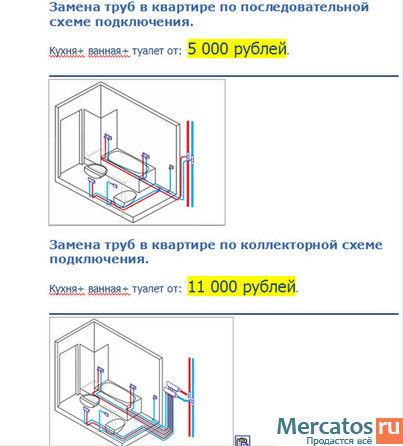 Замена труб в квартире по последовательной схеме подключения.

Кухня+ ванная+ туалет от: 5 000 рублей.

Замена труб в квартире по коллекторной схеме подключения.

Кухня+ ванная+ туалет от: 11 000 рублей.

Mercatos ru
Продастся всё